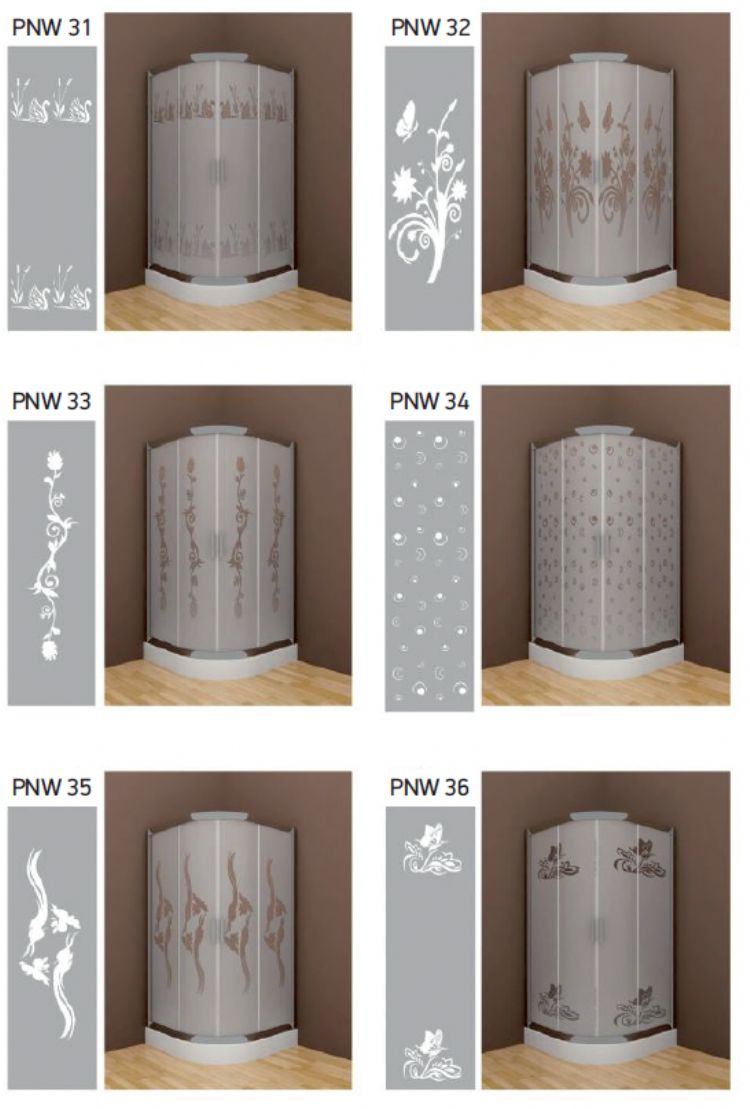 PNW 31

PNW 32

PNW 33

PNW 34

PNW 35

PNW 36